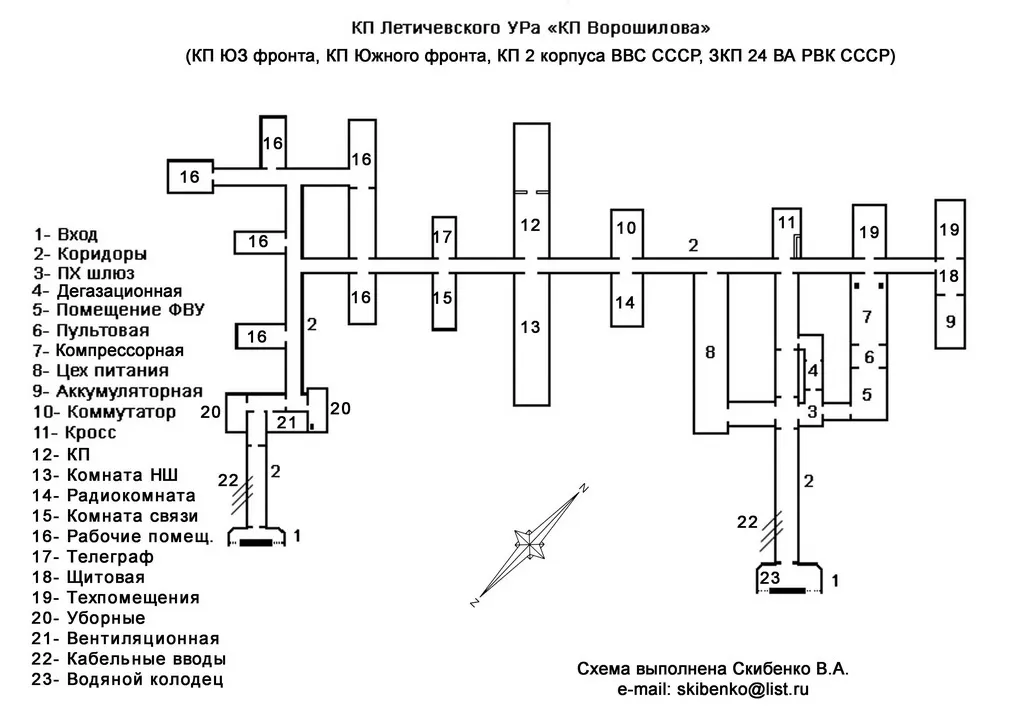 КП Летичевского УРа «КП Ворошилова»
(КП ЮЗ фронта, КП Южного фронта, КП 2 корпуса ВВС СССР, ЗКП 24 ВА РВК СССР)

1- Вход
2- Коридоры
3- ПХ шлюз
4- Дегазационная
5- Помещение ФВУ
6- Пультовая
7- Компрессорная
8- Цех питания
9- Аккумуляторная
10- Коммутатор
11- Кросс
12- КП
13- Комната НШ
14- Радиокомната
15- Комната связи
16- Рабочие помещ.
17- Телеграф
18- Щитовая
19- Техпомещения
20- Уборные
21- Вентиляционная
22- Кабельные вводы
23- Водяной колодец

16
16
16
16
16
16
2
20
21
20
22
2
1
17
15
12
13
10
14
2
11
19
19
18
9
7
6
5
4
3
8
2
22
23
1
N
N

Схема выполнена Скибенко В.А.
e-mail: skibenko@list.ru